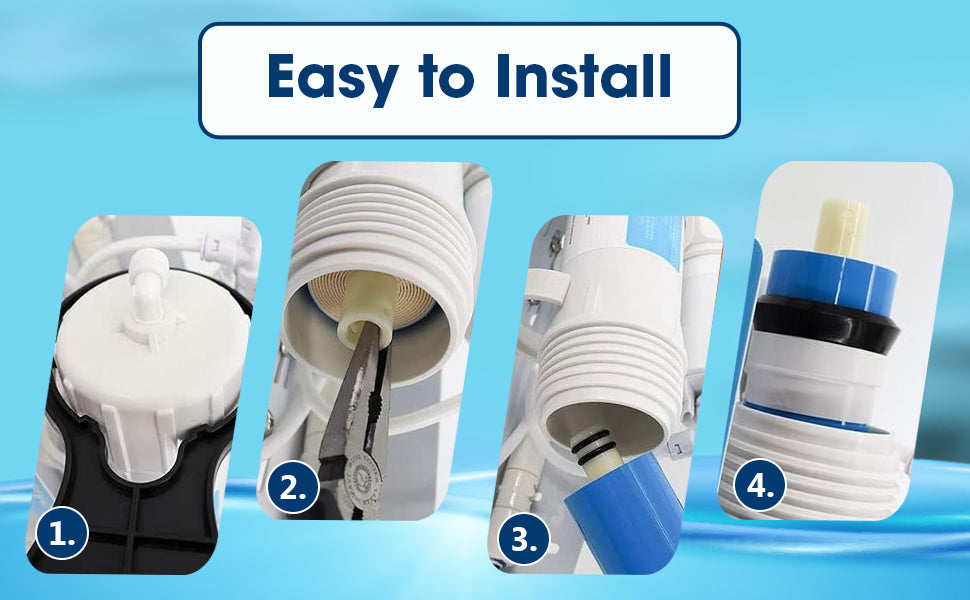 Easy to Install

1.

2.

3.

4.