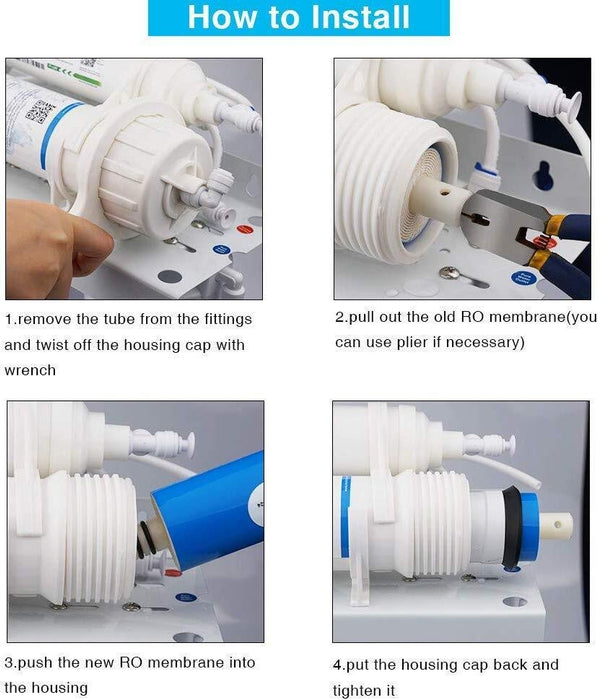 How to Install

1.remove the tube from the fittings and twist off the housing cap with wrench

2.pull out the old RO membrane(you can use plier if necessary)

3.push the new RO membrane into the housing

4.put the housing cap back and tighten it